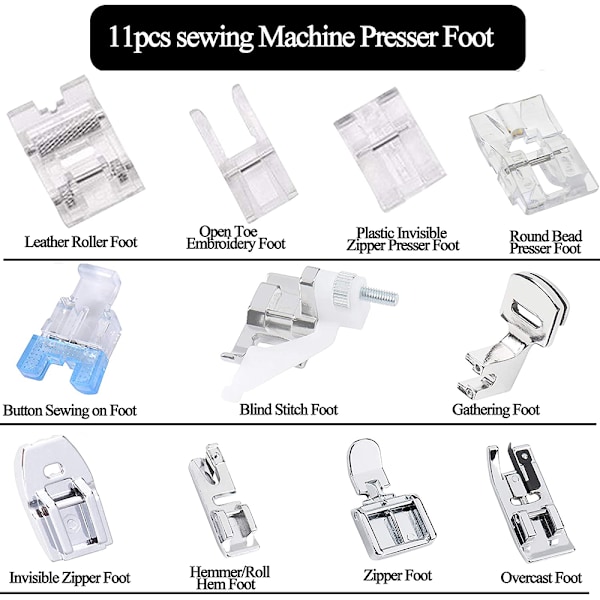 11pcs sewing Machine Presser Foot

Leather Roller Foot

Open Toe Embroidery Foot

Plastic Invisible Zipper Presser Foot

Round Bead Presser Foot

Button Sewing on Foot

Blind Stitch Foot

Gathering Foot

Invisible Zipper Foot

Hemmer/Roll Hem Foot

Zipper Foot

Overcast Foot