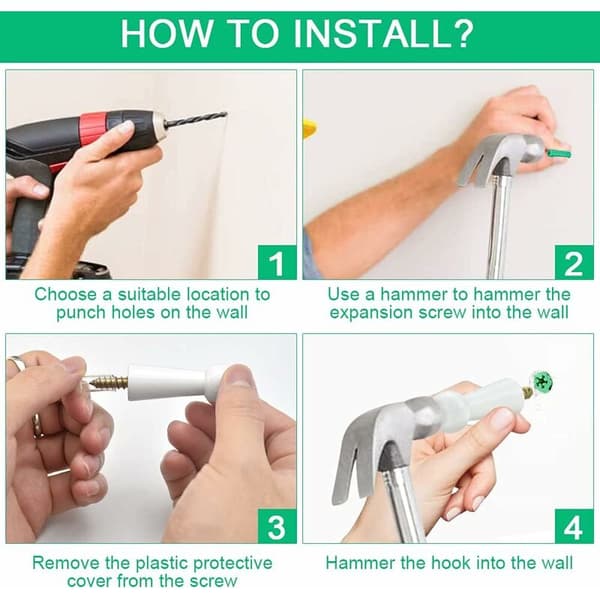 HOW TO INSTALL?

1

Choose a suitable location to punch holes on the wall

2

Use a hammer to hammer the expansion screw into the wall

3

Remove the plastic protective cover from the screw

4

Hammer the hook into the wall