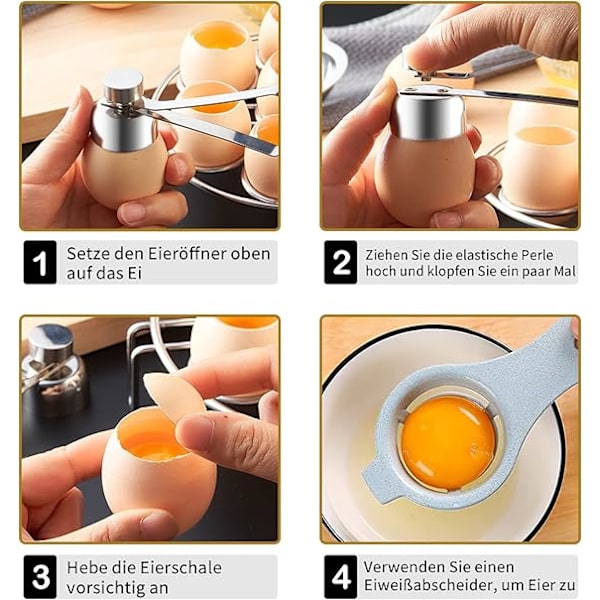 1 Setze den Eieröffner oben auf das Ei

2 Ziehen Sie die elastische Perle hoch und klopfen Sie ein paar Mal

3 Hebe die Eierschale vorsichtig an

4 Verwenden Sie einen Eiweißabscheider, um Eier zu