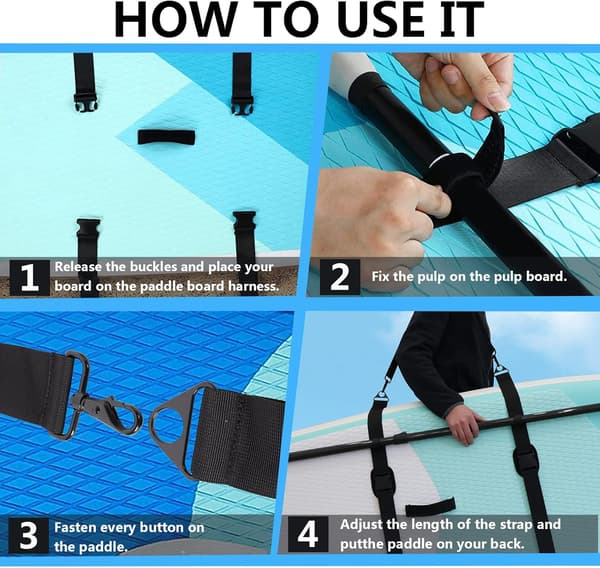 HOW TO USE IT

1 Release the buckles and place your board on the paddle board harness.

2 Fix the pulp on the pulp board.

3 Fasten every button on the paddle.

4 Adjust the length of the strap and putthe paddle on your back.