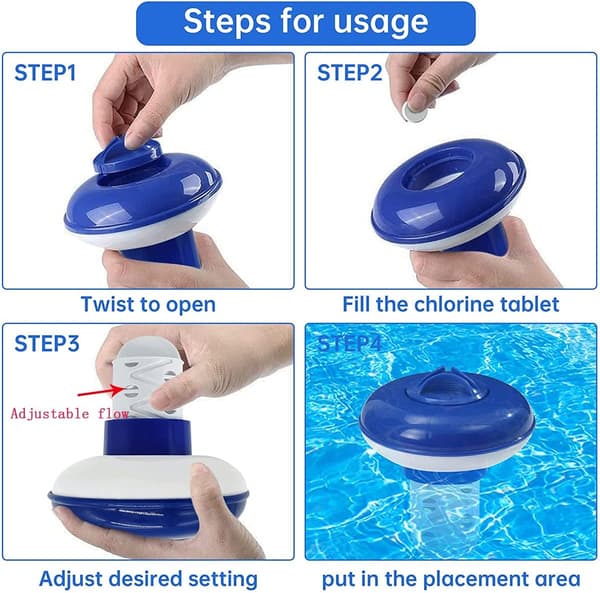 Steps for usage

STEP1

Twist to open

STEP2

Fill the chlorine tablet

STEP3

Adjustable flow

Adjust desired setting

STEP4

put in the placement area