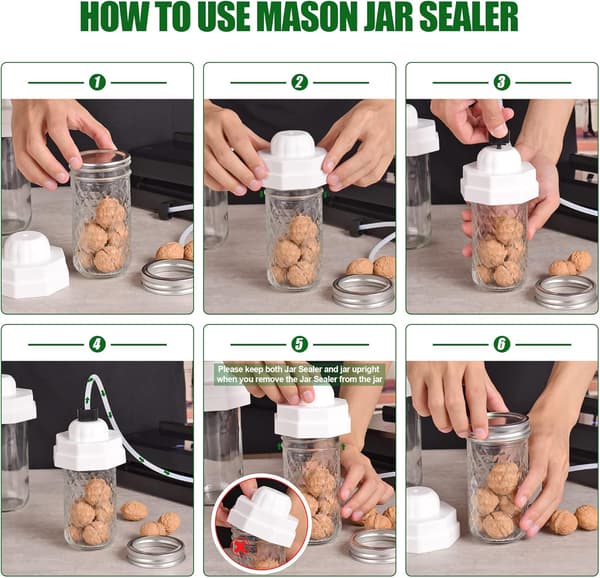 HOW TO USE MASON JAR SEALER

1

2

3

4

5

Please keep both Jar Sealer and jar upright when you remove the Jar Sealer from the jar

6