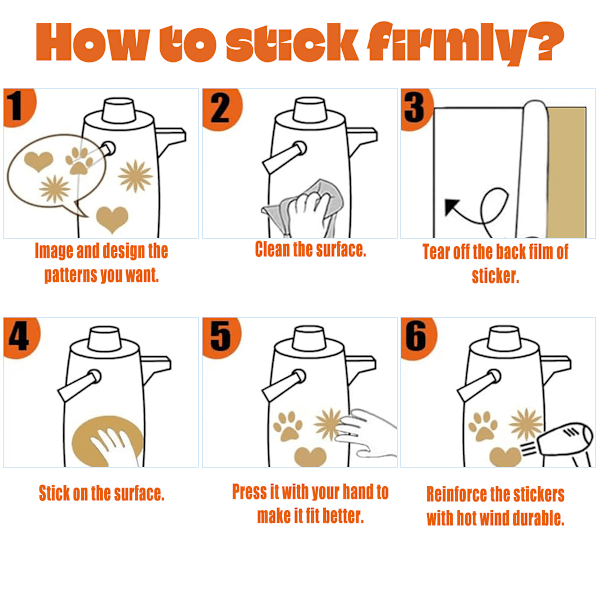 How to stick firmly?

1

Image and design the patterns you want.

2

Clean the surface.

3

Tear off the back film of sticker.

4

Stick on the surface.

5

Press it with your hand to make it fit better.

6

Reinforce the stickers with hot wind durable.