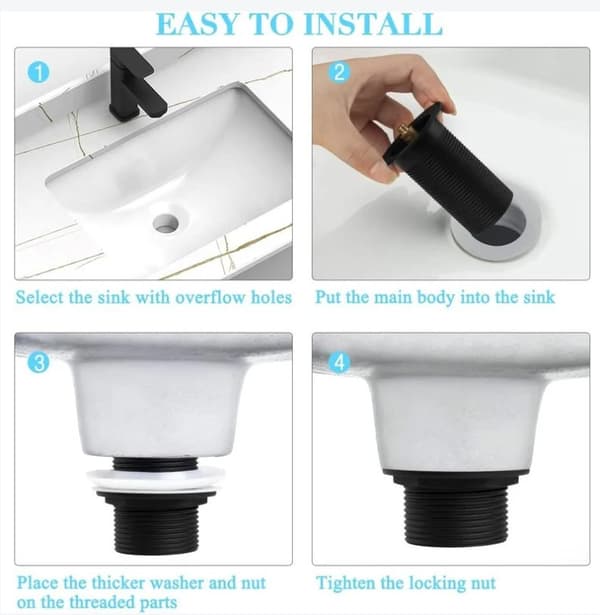 EASY TO INSTALL

1

Select the sink with overflow holes

2

Put the main body into the sink

3

Place the thicker washer and nut on the threaded parts

4

Tighten the locking nut