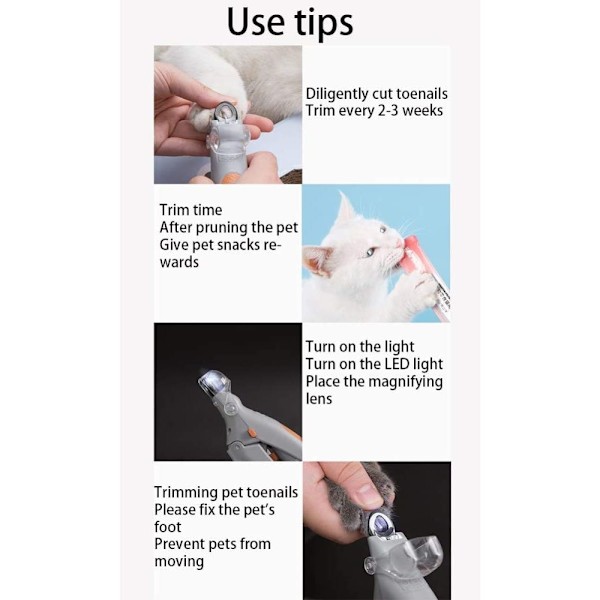 Use tips

Diligently cut toenails
Trim every 2-3 weeks

Trim time
After pruning the pet
Give pet snacks rewards

Turn on the light
Turn on the LED light
Place the magnifying lens

Trimming pet toenails
Please fix the pet's foot
Prevent pets from moving