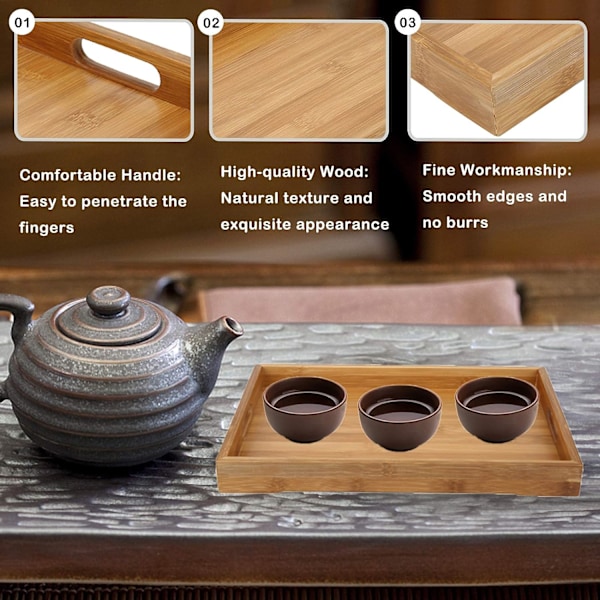 01

Comfortable Handle: Easy to penetrate the fingers

02

High-quality Wood: Natural texture and exquisite appearance

03

Fine Workmanship: Smooth edges and no burrs