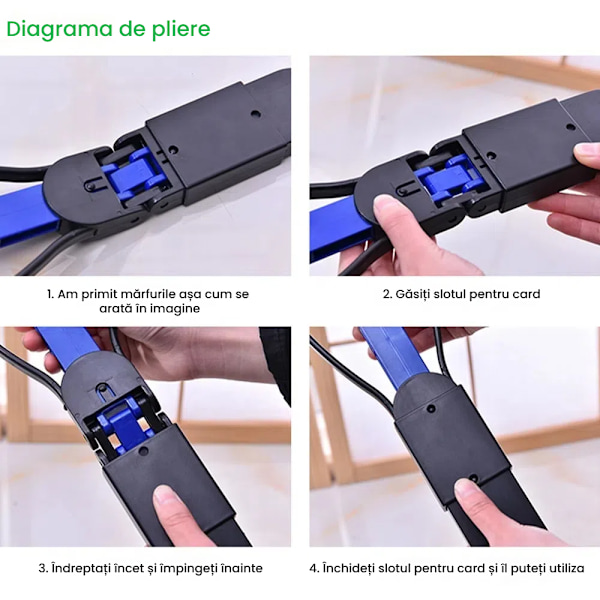 Diagrama de pliere

1. Am primit mărfurile așa cum se arată în imagine

2. Găsiți slotul pentru card

3. Îndreptați încet și împingeți înainte

4. Închideți slotul pentru card și îl puteți utiliza