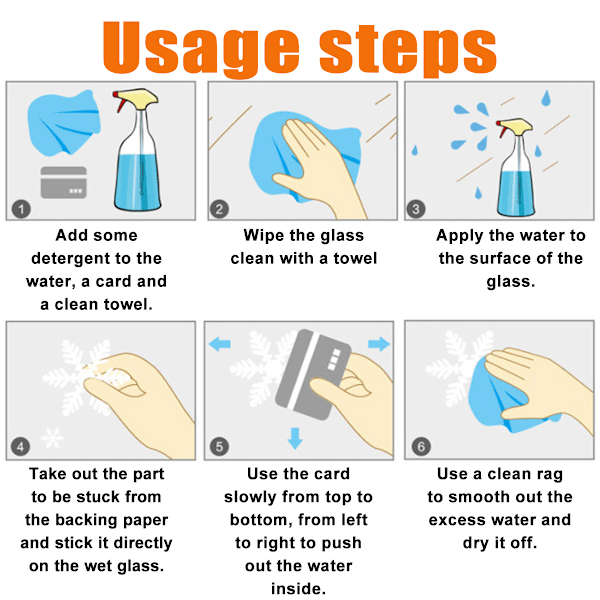 Usage steps

1

Add some detergent to the water, a card and a clean towel.

2

Wipe the glass clean with a towel

3

Apply the water to the surface of the glass.

4

Take out the part to be stuck from the backing paper and stick it directly on the wet glass.

5

Use the card slowly from top to bottom, from left to right to push out the water inside.

6

Use a clean rag to smooth out the excess water and dry it off.