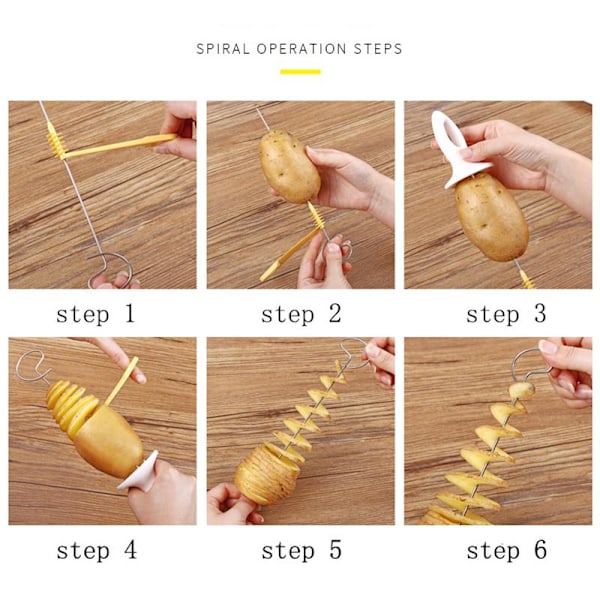 SPIRAL OPERATION STEPS

step 1

step 2

step 3

step 4

step 5

step 6