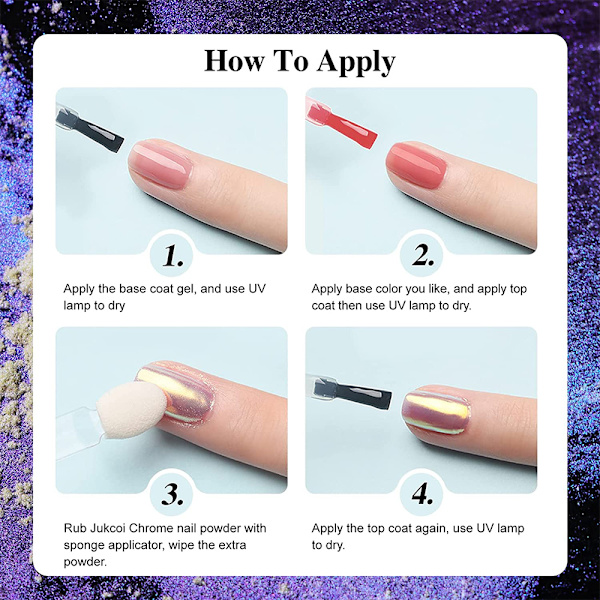 How To Apply

1.

Apply the base coat gel, and use UV lamp to dry

2.

Apply base color you like, and apply top coat then use UV lamp to dry.

3.

Rub Jukcoi Chrome nail powder with sponge applicator, wipe the extra powder.

4.

Apply the top coat again, use UV lamp to dry.