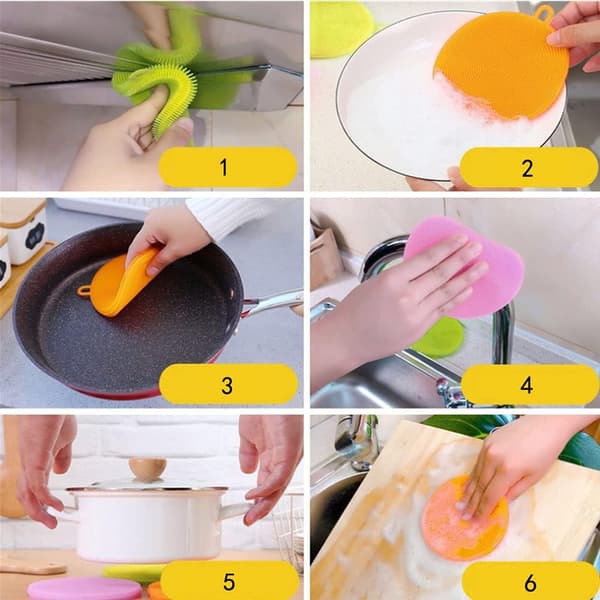 1

2

3

4

5

6