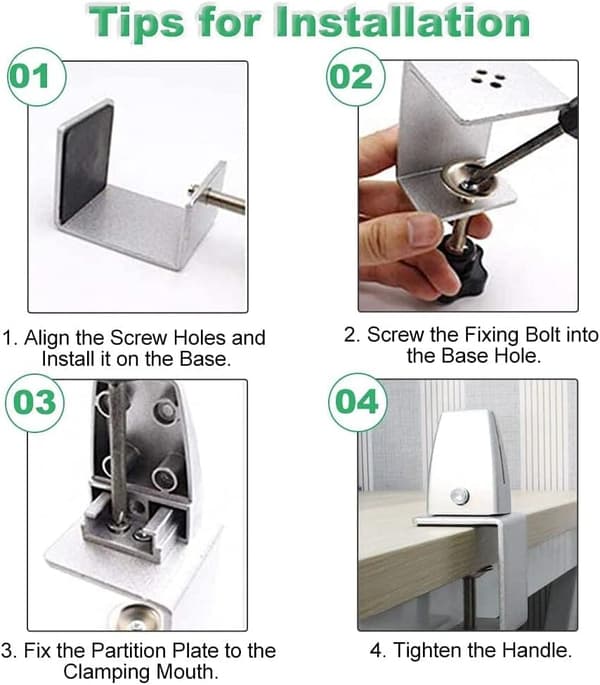 Tips for Installation

01

1. Align the Screw Holes and Install it on the Base.

02

2. Screw the Fixing Bolt into the Base Hole.

03

3. Fix the Partition Plate to the Clamping Mouth.

04

4. Tighten the Handle.