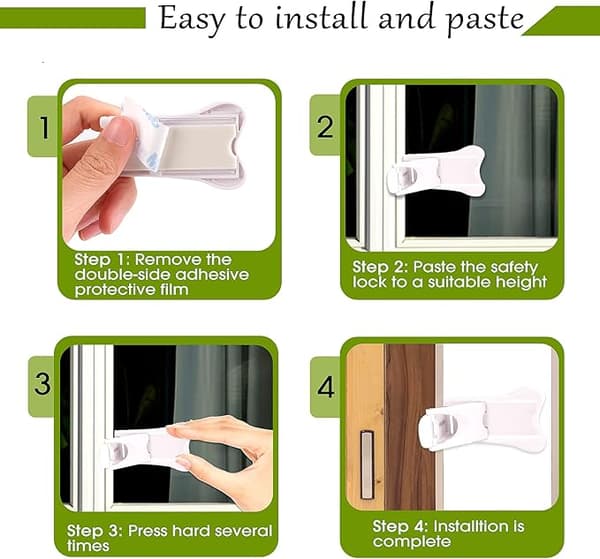 Easy to install and paste

1

Step 1: Remove the double-side adhesive protective film

2

Step 2: Paste the safety lock to a suitable height

3

Step 3: Press hard several times

4

Step 4: Installtion is complete