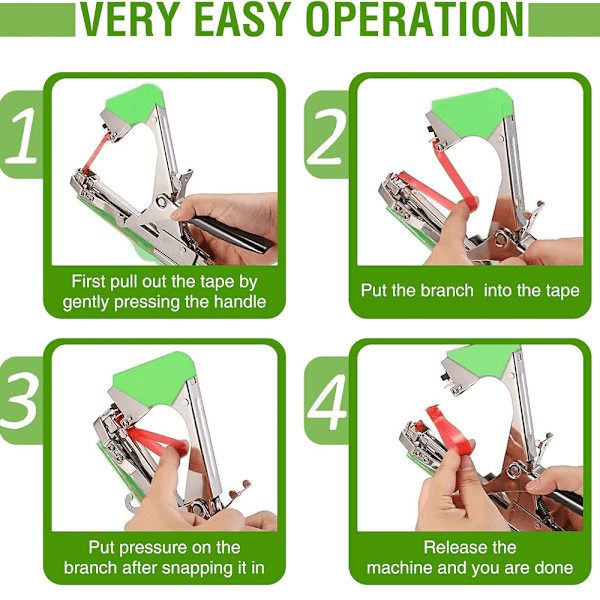 VERY EASY OPERATION

1

First pull out the tape by gently pressing the handle

2

Put the branch  into the tape

3

Put pressure on the branch after snapping it in

4

Release the machine and you are done