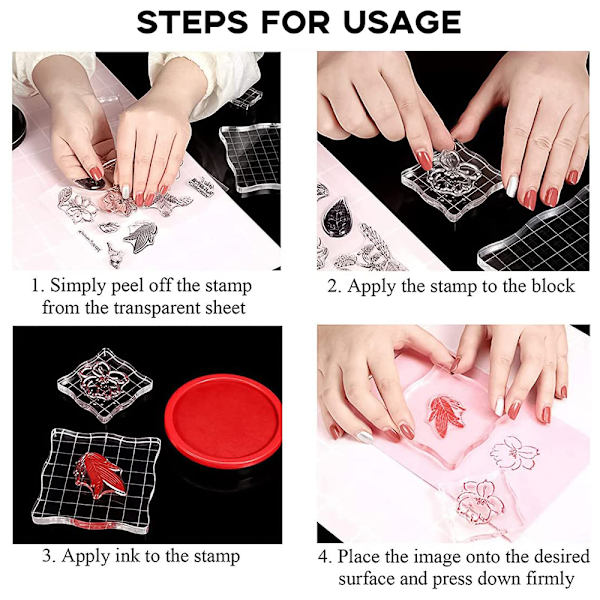 STEPS FOR USAGE

1. Simply peel off the stamp from the transparent sheet

2. Apply the stamp to the block

3. Apply ink to the stamp

4. Place the image onto the desired surface and press down firmly