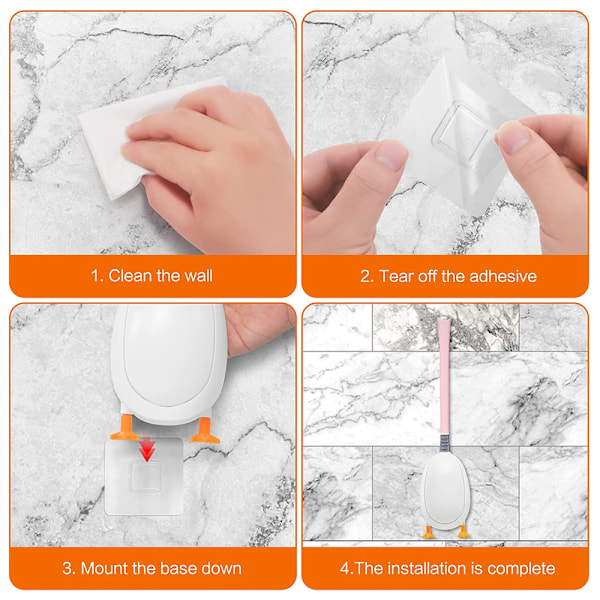 1. Clean the wall

2. Tear off the adhesive

3. Mount the base down

4.The installation is complete