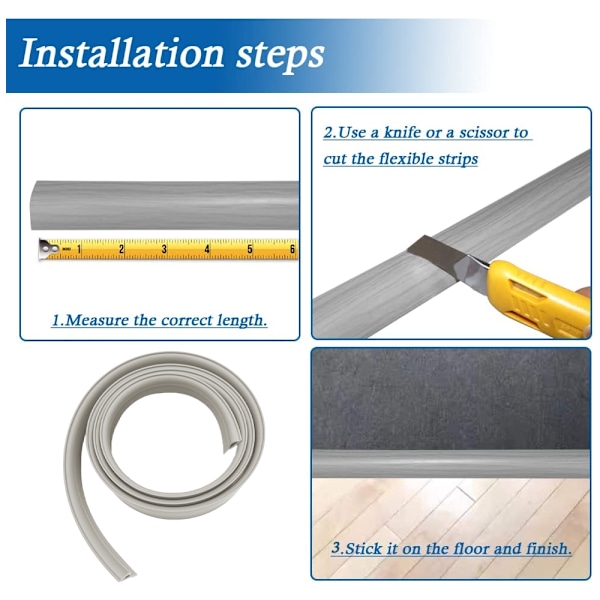 Installation steps

1 2 3 4 5 6

1.Measure the correct length.

2.Use a knife or a scissor to cut the flexible strips

3.Stick it on the floor and finish.