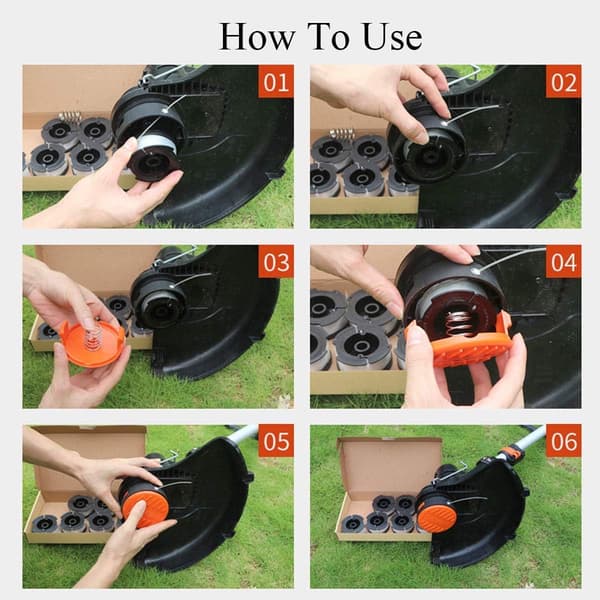 How To Use

01

02

03

04

05

06