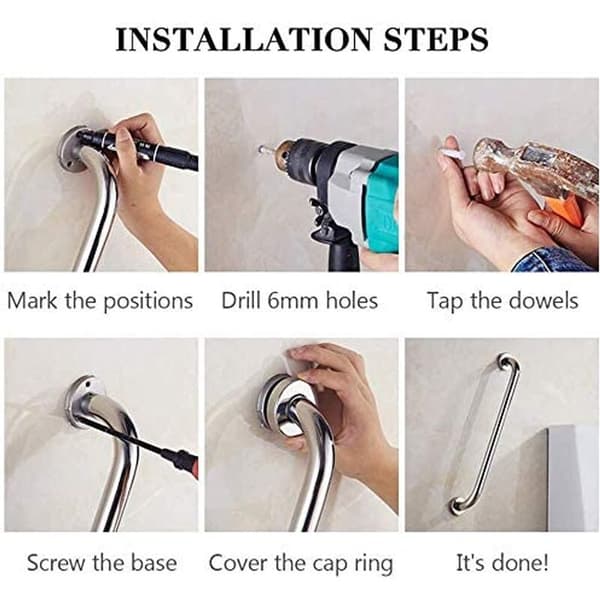 INSTALLATION STEPS

Mark the positions

Drill 6mm holes

Tap the dowels

Screw the base

Cover the cap ring

It's done!