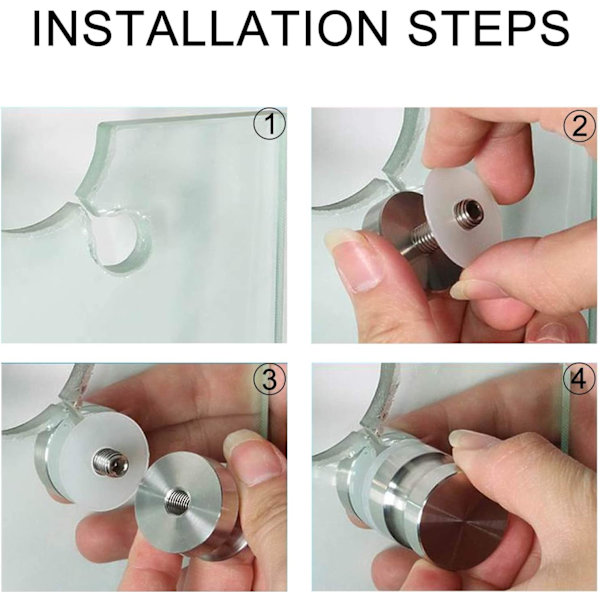 INSTALLATION STEPS

1

2

3

4