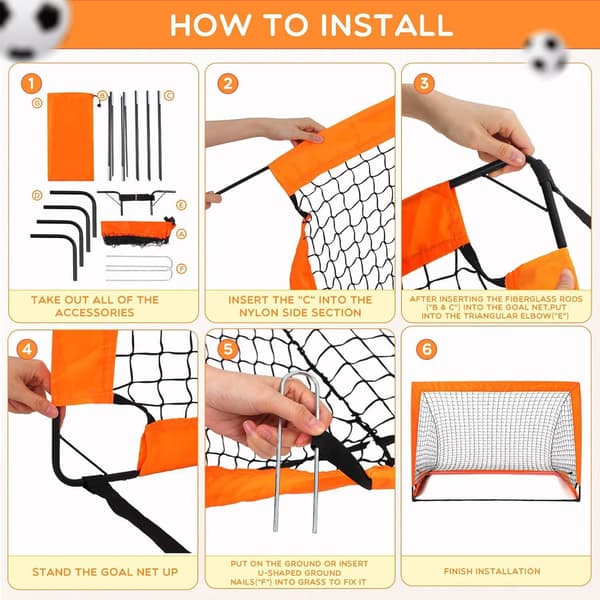 HOW TO INSTALL

1
G
B
C
D
E
A
F
TAKE OUT ALL OF THE ACCESSORIES

2
INSERT THE "C" INTO THE NYLON SIDE SECTION

3
AFTER INSERTING THE FIBERGLASS RODS ("B & C") INTO THE GOAL NET,PUT INTO THE TRIANGULAR ELBOW("E")

4
STAND THE GOAL NET UP

5
PUT ON THE GROUND OR INSERT U-SHAPED GROUND NAILS("F") INTO GRASS TO FIX IT

6
FINISH INSTALLATION