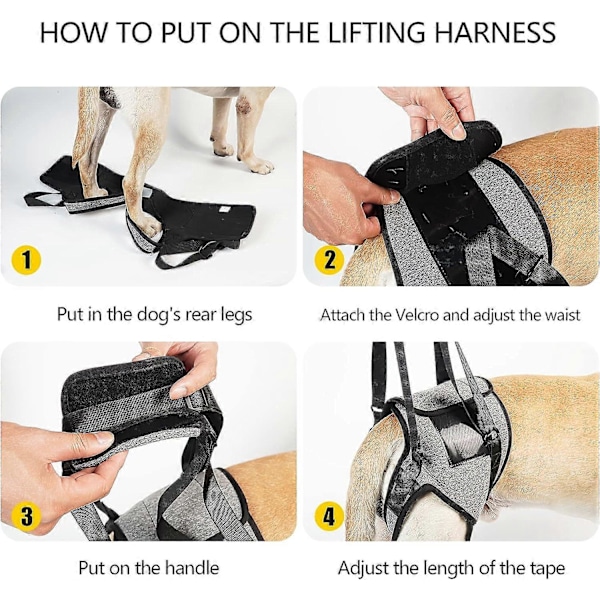 HOW TO PUT ON THE LIFTING HARNESS

1

Put in the dog's rear legs

2

Attach the Velcro and adjust the waist

3

Put on the handle

4

Adjust the length of the tape