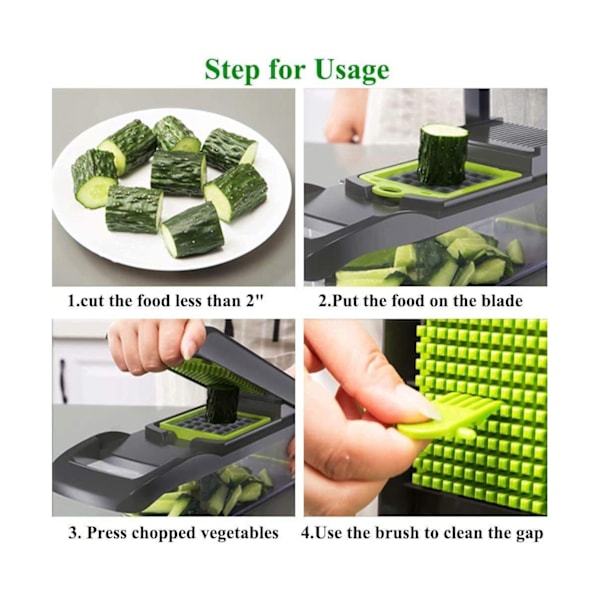 Step for Usage

1.cut the food less than 2"

2.Put the food on the blade

3. Press chopped vegetables

4.Use the brush to clean the gap