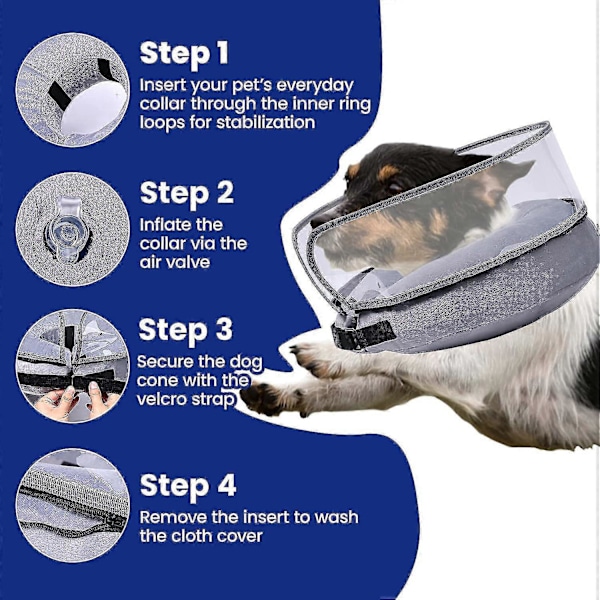 Step 1
Insert your pet's everyday collar through the inner ring loops for stabilization

Step 2
Inflate the collar via the air valve

Step 3
Secure the dog cone with the velcro strap

Step 4
Remove the insert to wash the cloth cover