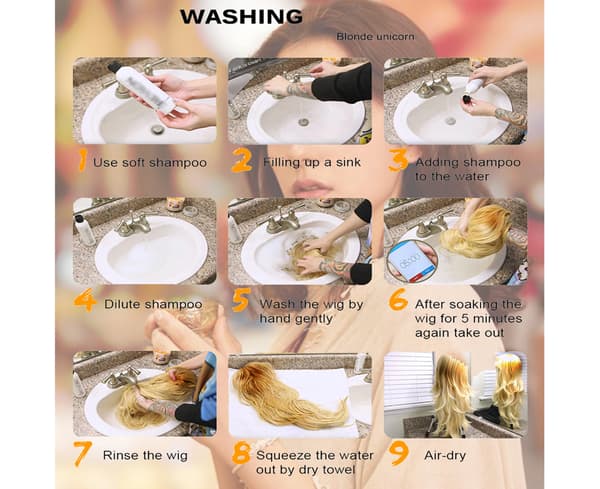 WASHING

Blonde unicorn

1 Use soft shampoo

2 Filling up a sink

3 Adding shampoo to the water

4 Dilute shampoo

5 Wash the wig by hand gently

6 After soaking the wig for 5 minutes again take out

7 Rinse the wig

8 Squeeze the water out by dry towel

9 Air-dry