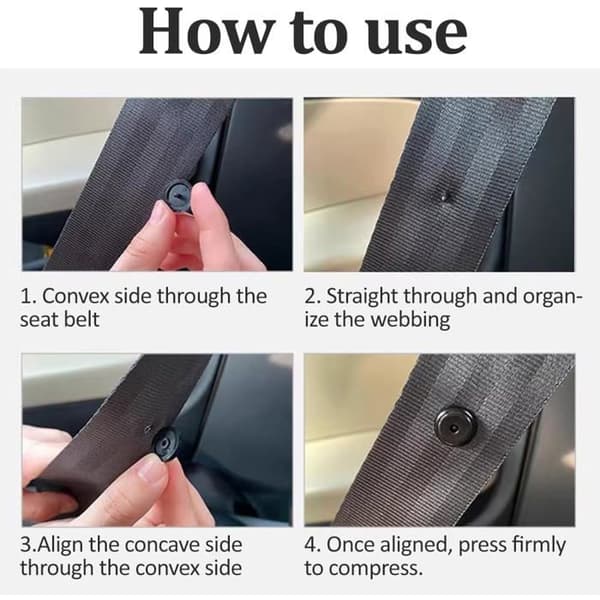 How to use

1. Convex side through the seat belt

2. Straight through and organize the webbing

3.Align the concave side through the convex side

4. Once aligned, press firmly to compress.