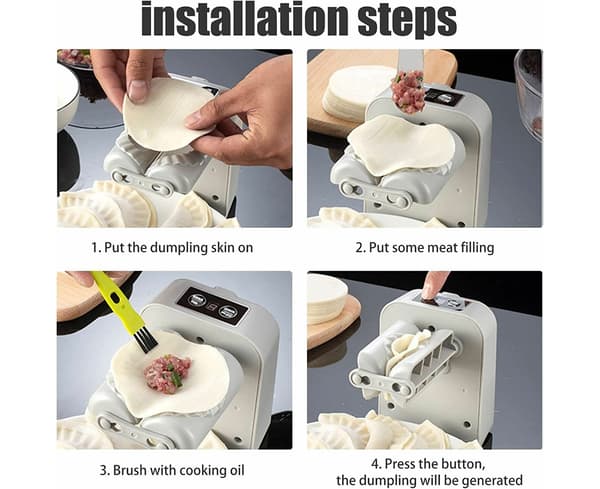 installation steps

1. Put the dumpling skin on

2. Put some meat filling

3. Brush with cooking oil

4. Press the button, the dumpling will be generated