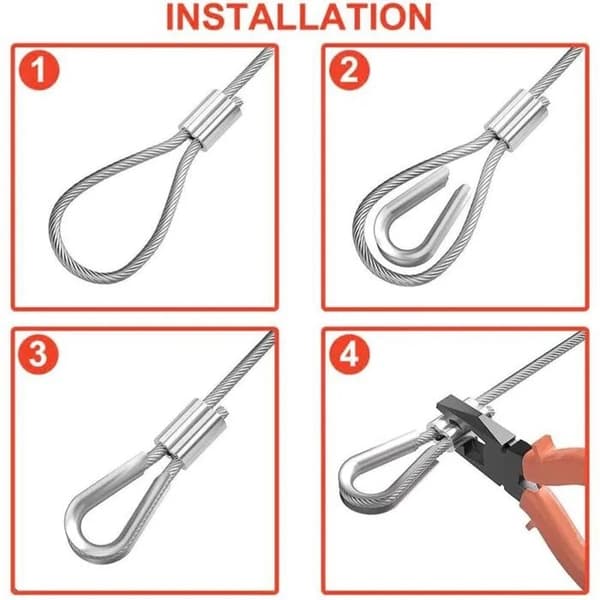 INSTALLATION

1

2

3

4