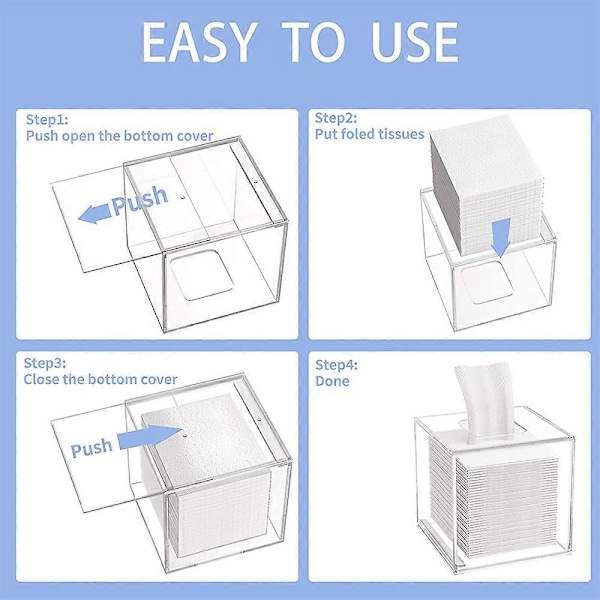 EASY TO USE

Step1:
Push open the bottom cover

Push

Step2:
Put foled tissues

Step3:
Close the bottom cover

Push

Step4:
Done