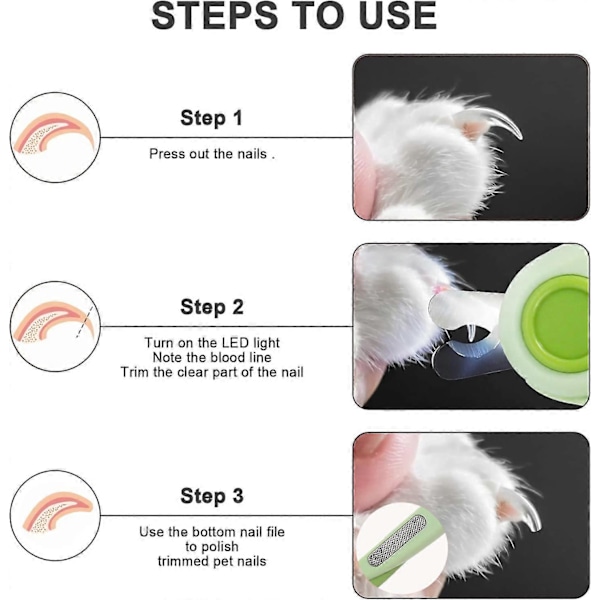 STEPS TO USE

Step 1

Press out the nails .

Step 2

Turn on the LED light
Note the blood line
Trim the clear part of the nail

Step 3

Use the bottom nail file
to polish
trimmed pet nails