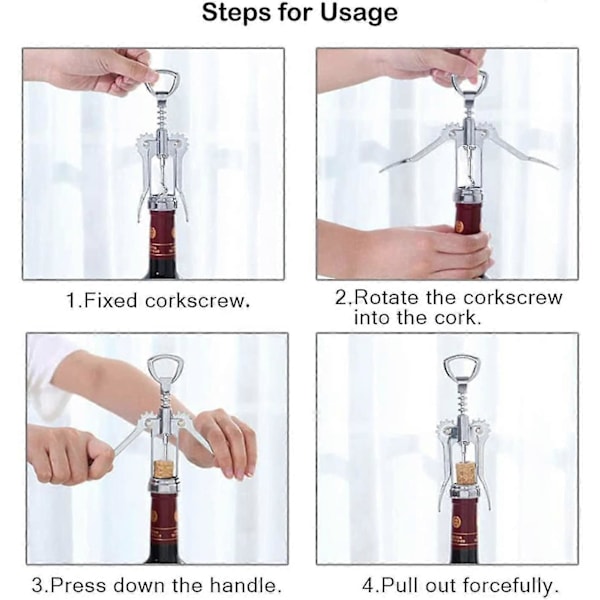 Steps for Usage

1.Fixed corkscrew.

2.Rotate the corkscrew into the cork.

3.Press down the handle.

4.Pull out forcefully.