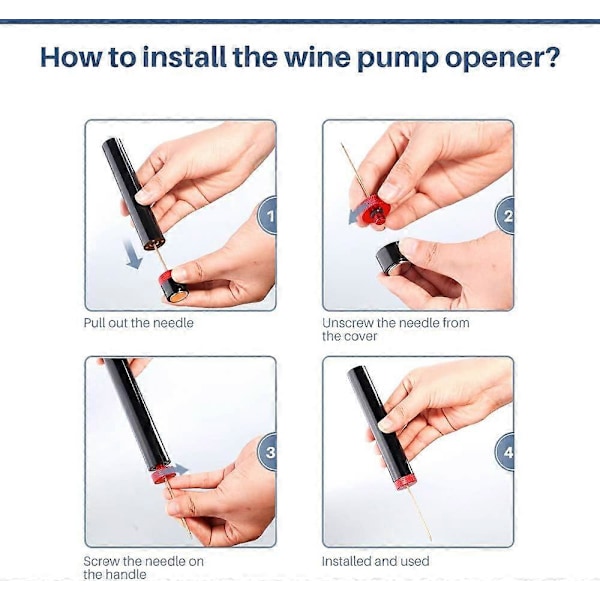 How to install the wine pump opener?

1

Pull out the needle

2

Unscrew the needle from the cover

3

Screw the needle on the handle

4

Installed and used