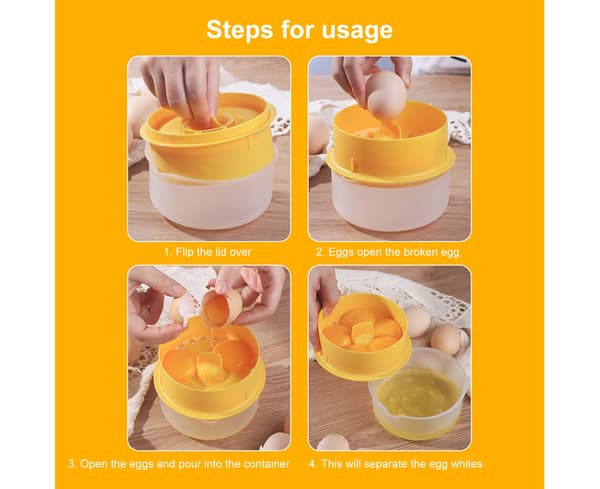 Steps for usage

1. Flip the lid over

2. Eggs open the broken egg

3. Open the eggs and pour into the container

4. This will separate the egg whites