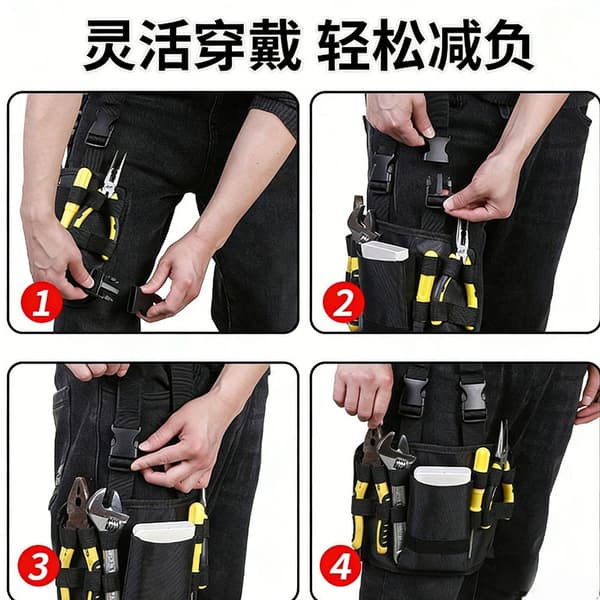 灵活穿戴 轻松减负

1

2

3

4