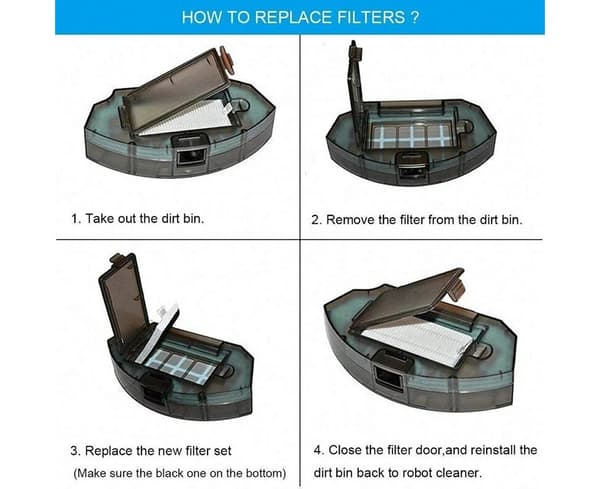 HOW TO REPLACE FILTERS ?

1. Take out the dirt bin.

2. Remove the filter from the dirt bin.

3. Replace the new filter set

(Make sure the black one on the bottom)

4. Close the filter door,and reinstall the dirt bin back to robot cleaner.