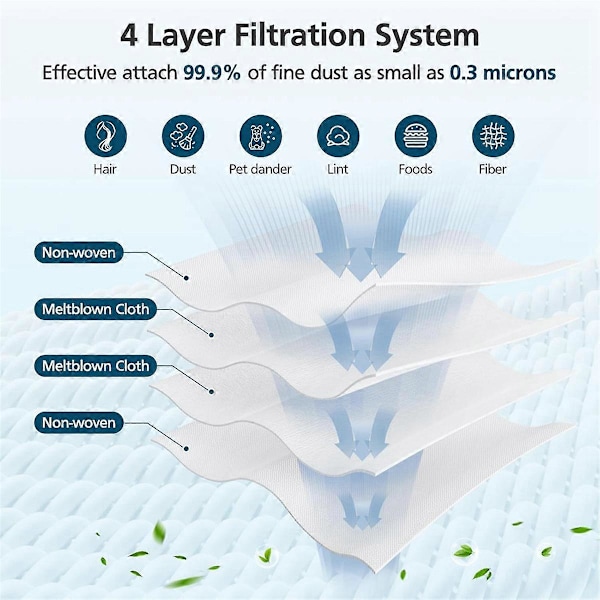 4 Layer Filtration System

Effective attach 99.9% of fine dust as small as 0.3 microns

Hair

Dust

Pet dander

Lint

Foods

Fiber

Non-woven

Meltblown Cloth

Meltblown Cloth

Non-woven