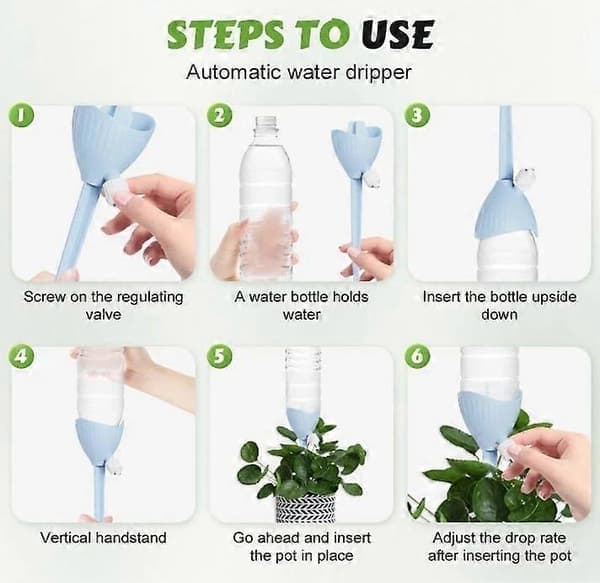 STEPS TO USE
Automatic water dripper

1
Screw on the regulating valve

2
A water bottle holds water

3
Insert the bottle upside down

4
Vertical handstand

5
Go ahead and insert the pot in place

6
Adjust the drop rate after inserting the pot