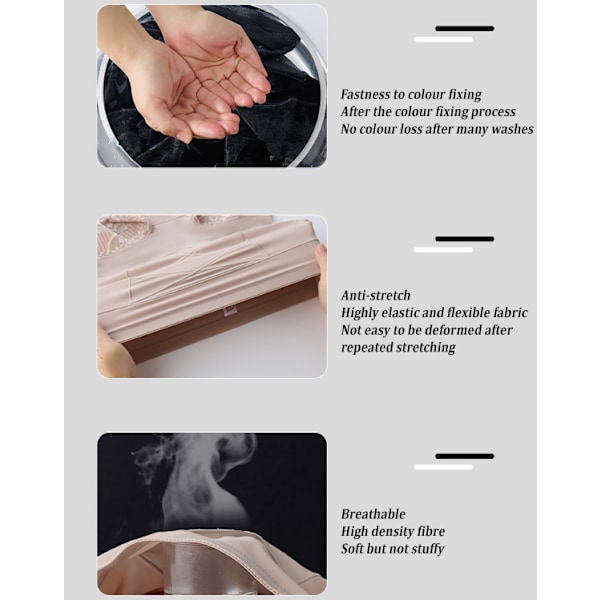 Fastness to colour fixing
After the colour fixing process
No colour loss after many washes

Anti-stretch
Highly elastic and flexible fabric
Not easy to be deformed after repeated stretching

Breathable
High density fibre
Soft but not stuffy