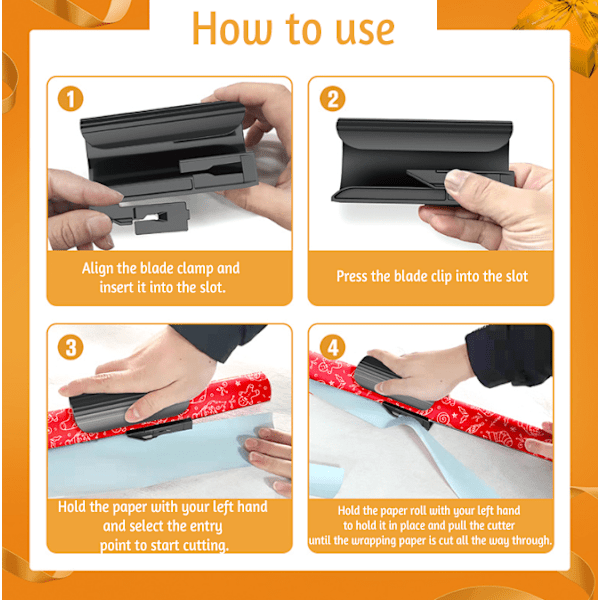 How to use

1

Align the blade clamp and insert it into the slot.

2

Press the blade clip into the slot

3

Hold the paper with your left hand and select the entry point to start cutting.

4

Hold the paper roll with your left hand to hold it in place and pull the cutter until the wrapping paper is cut all the way through.