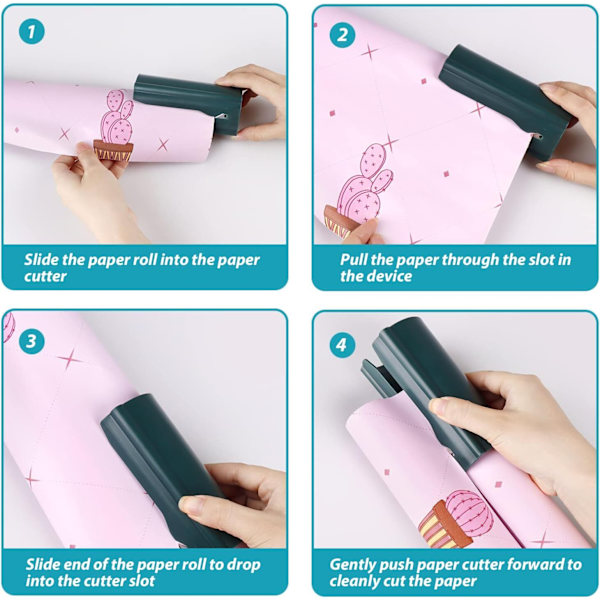 1

Slide the paper roll into the paper cutter

2

Pull the paper through the slot in the device

3

Slide end of the paper roll to drop into the cutter slot

4

Gently push paper cutter forward to cleanly cut the paper