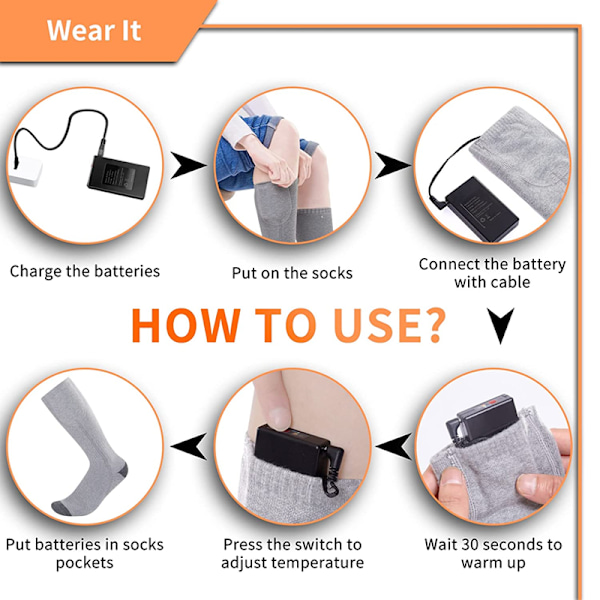 Wear It

Charge the batteries

Put on the socks

Connect the battery with cable

HOW TO USE?

Put batteries in socks pockets

Press the switch to adjust temperature

Wait 30 seconds to warm up