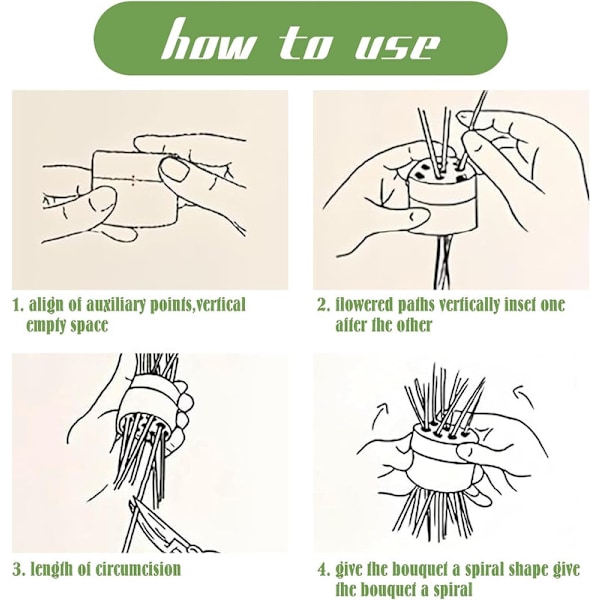 how to use

1. align of auxiliary points,vertical empty space

2. flowered paths vertically inset one after the other

3. length of circumcision

4. give the bouquet a spiral shape give the bouquet a spiral