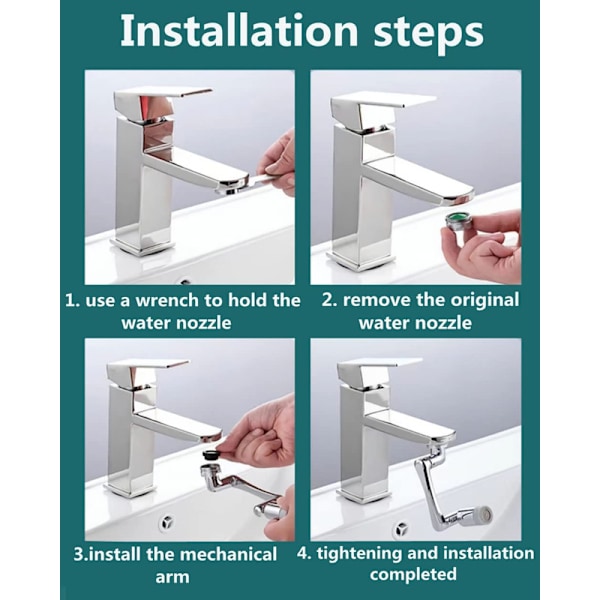 Installation steps

1. use a wrench to hold the water nozzle

2. remove the original water nozzle

3.install the mechanical arm

4. tightening and installation completed