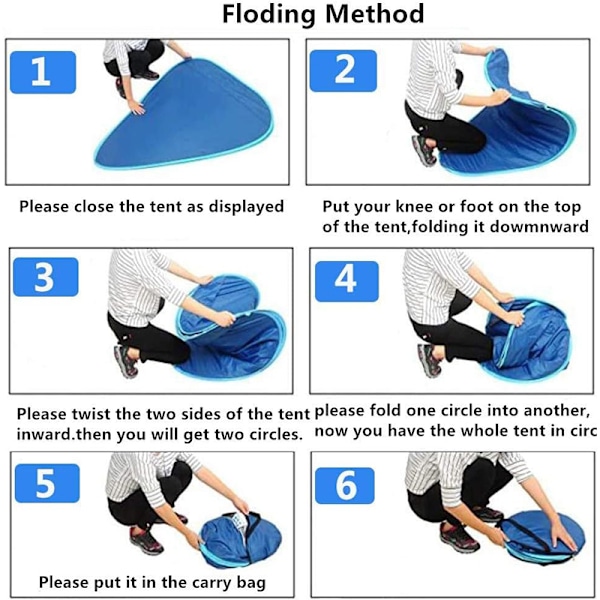 Floding Method

1

Please close the tent as displayed

2

Put your knee or foot on the top of the tent,folding it dowmnward

3

Please twist the two sides of the tent inward.then you will get two circles.

4

please fold one circle into another, now you have the whole tent in circ

5

Please put it in the carry bag

6