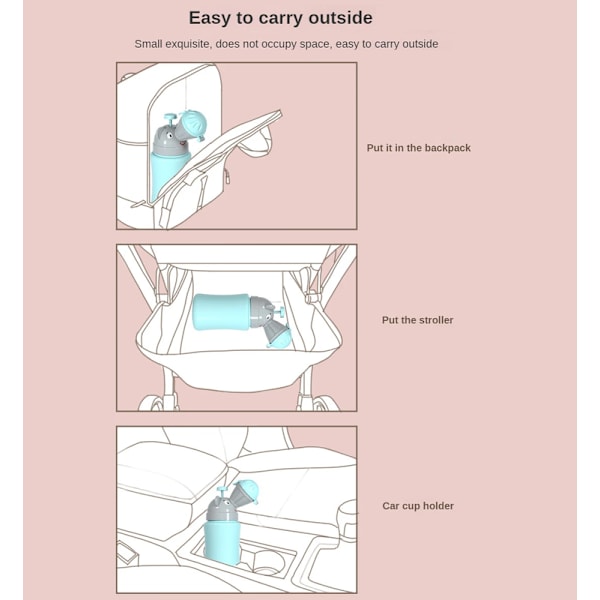 Easy to carry outside

Small exquisite, does not occupy space, easy to carry outside

Put it in the backpack

Put the stroller

Car cup holder