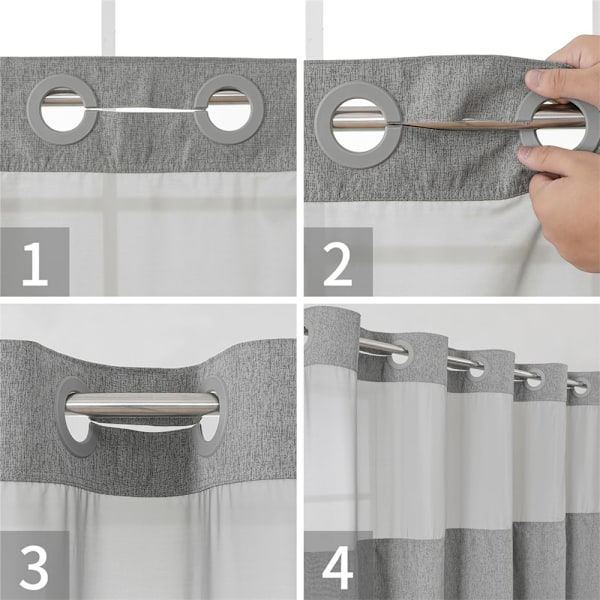 1

2

3

4